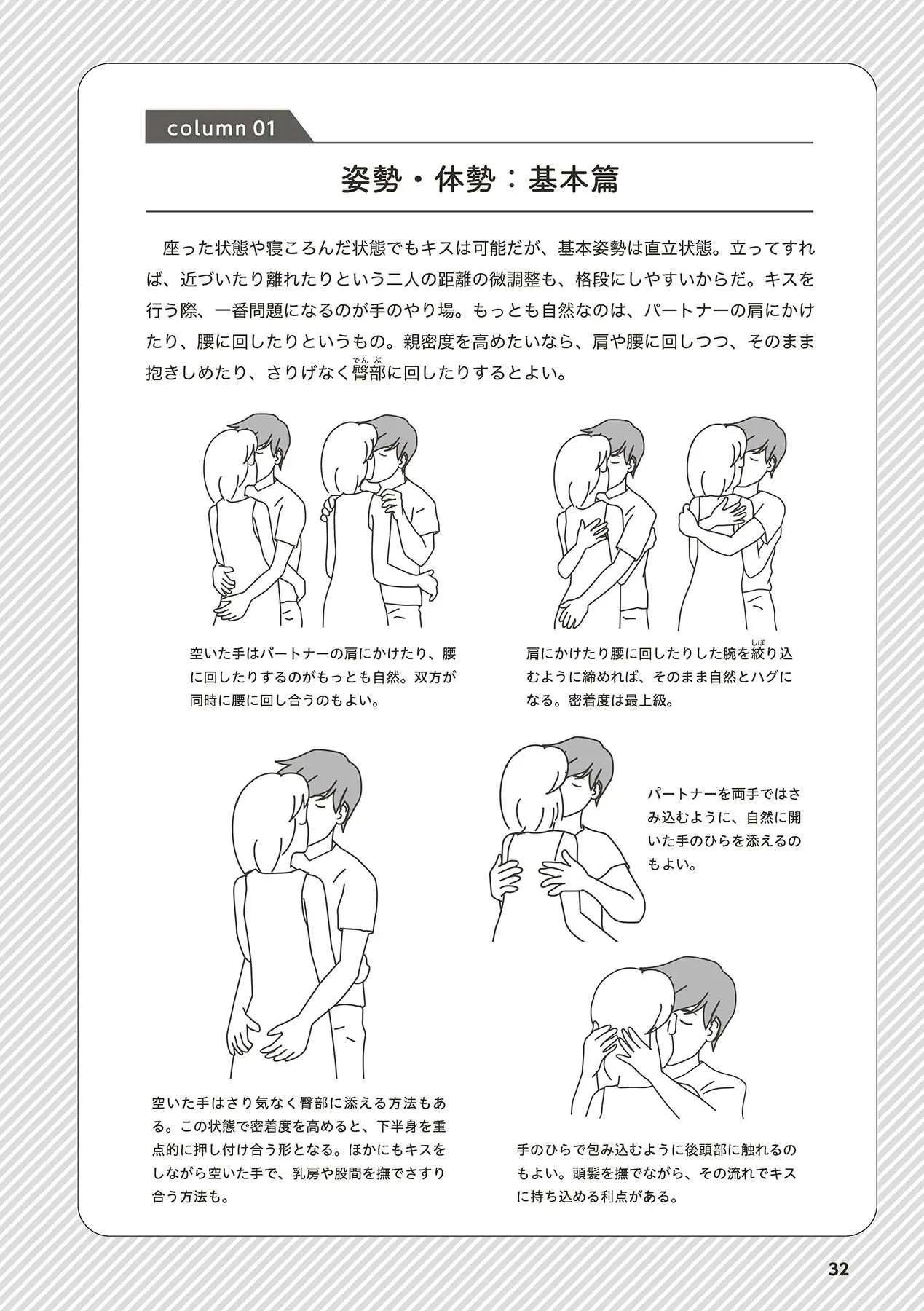 column 01

姿勢・体勢：基本篇

座った状態や寝ころんだ状態でもキスは可能だが、基本姿勢は直立状態。立ってすれば、近づいたり離れたりという二人の距離の微調整も、格段にしやすいからだ。キスを行う際、一番問題になるのが手のやり場。もっとも自然なのは、パートナーの肩にかけたり、腰に回したりというもの。親密度を高めたいなら、肩や腰に回しつつ、そのまま抱きしめたり、さりげなく臀部（でんぶ）に回したりするとよい。

空いた手はパートナーの肩にかけたり、腰に回したりするのがもっとも自然。双方が同時に腰に回し合うのもよい。

肩にかけたり腰に回したりした腕を絞（しぼ）り込むように締めれば、そのまま自然とハグになる。密着度は最上級。

パートナーを両手ではさみ込むように、自然に開いた手のひらを添えるのもよい。

空いた手はさり気なく臀部に添える方法もある。この状態で密着度を高めると、下半身を重点的に押し付け合う形となる。ほかにもキスをしながら空いた手で、乳房や股間を撫でさすり合う方法も。

手のひらで包み込むように後頭部に触れるのもよい。頭髪を撫でながら、その流れでキスに持ち込める利点がある。

32