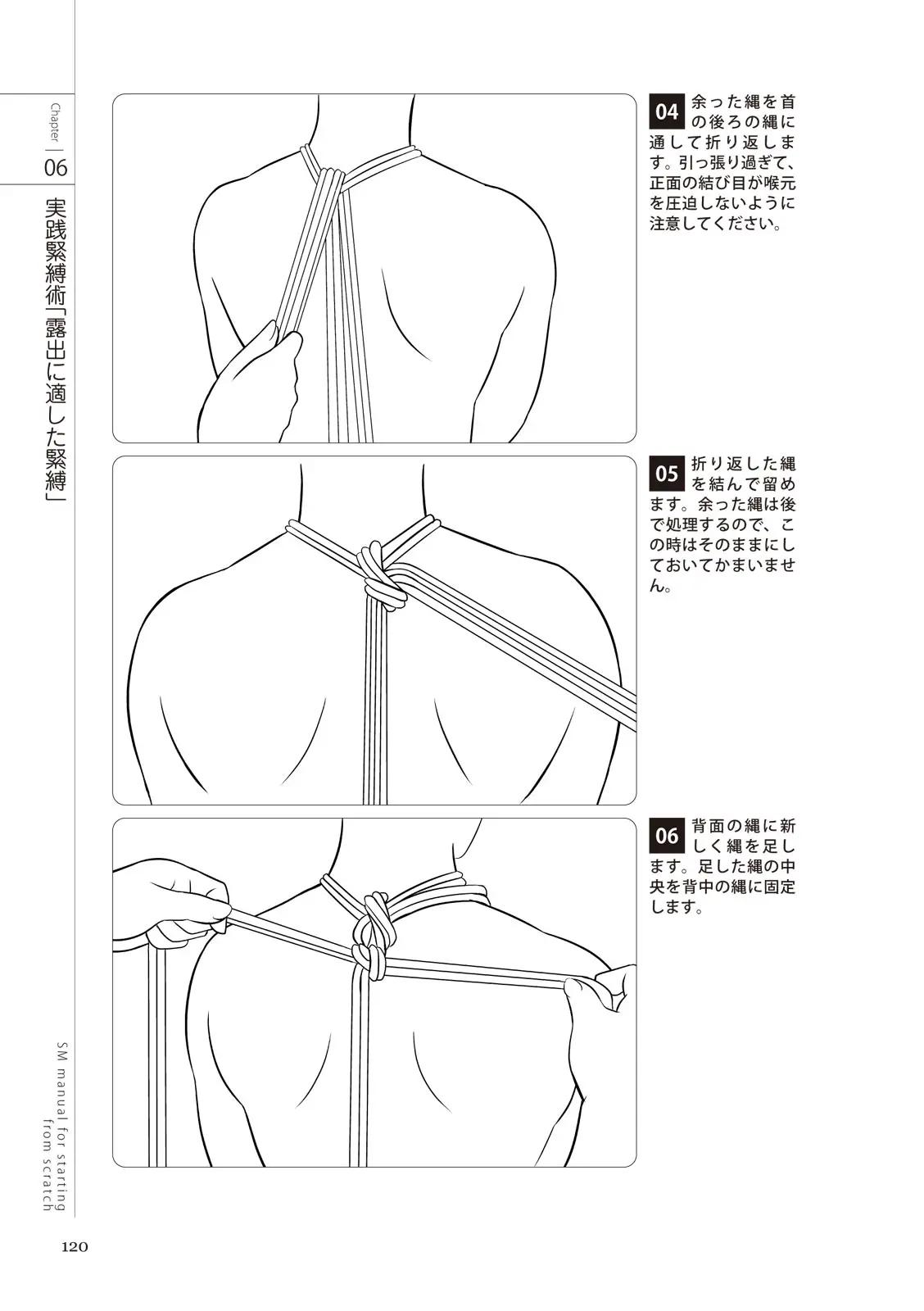 Chapter 06

実践緊縛術「露出に適した緊縛」

04 余った縄を首の後ろの縄に通して折り返します。引っ張り過ぎて、正面の結び目が喉元を圧迫しないように注意してください。

05 折り返した縄を結んで留めます。余った縄は後で処理するので、この時はそのままにしておいてかまいません。

06 背面の縄に新しく縄を足します。足した縄の中央を背中の縄に固定します。

SM manual for starting from scratch

120