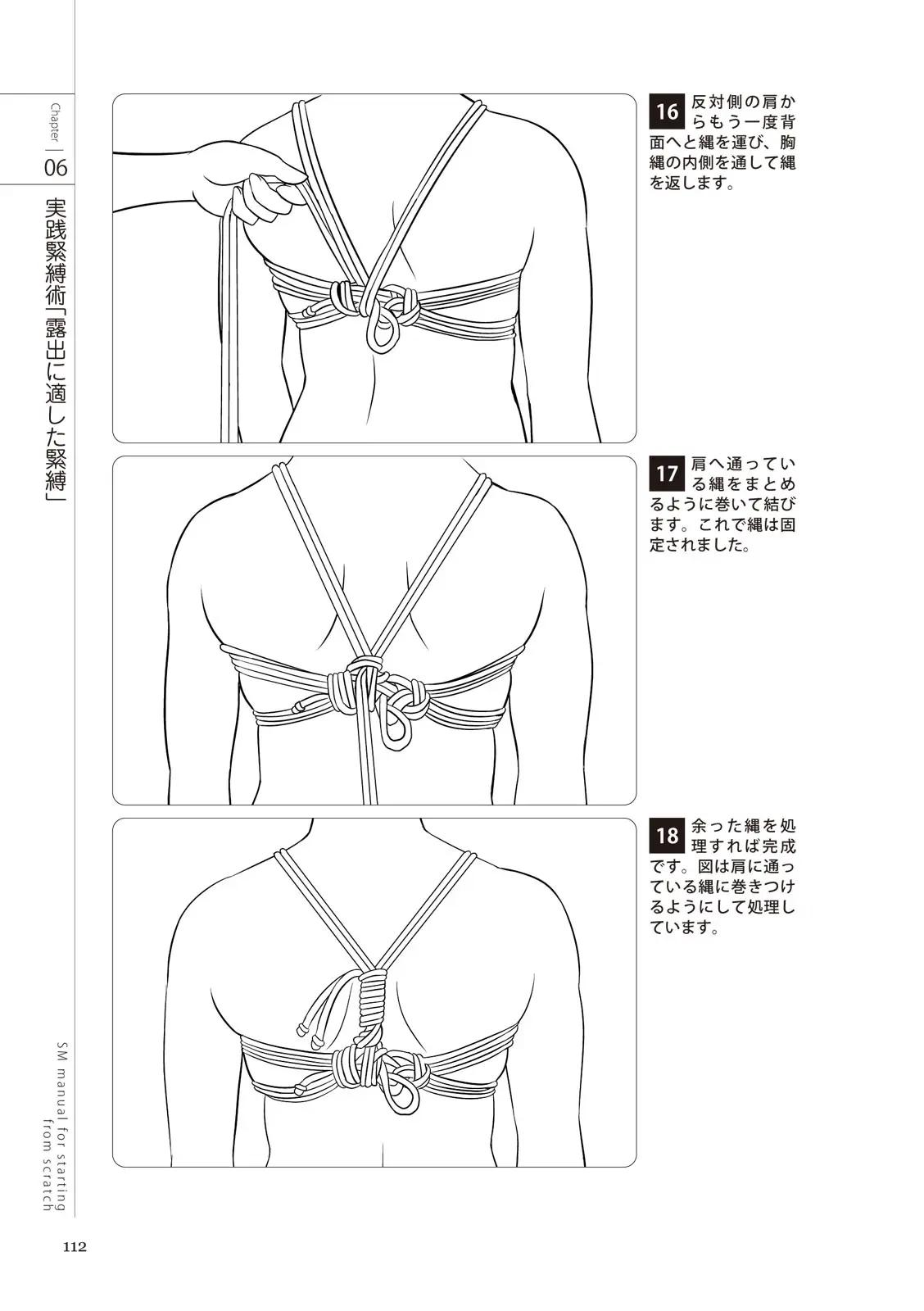 Chapter
06
実践緊縛術「露出に適した緊縛」

16 反対側の肩からもう一度背面へと縄を運び、胸縄の内側を通して縄を返します。

17 肩へ通っている縄をまとめるように巻いて結びます。これで縄は固定されました。

18 余った縄を処理すれば完成です。図は肩に通っている縄に巻きつけるようにして処理しています。

SM manual for starting from scratch

112