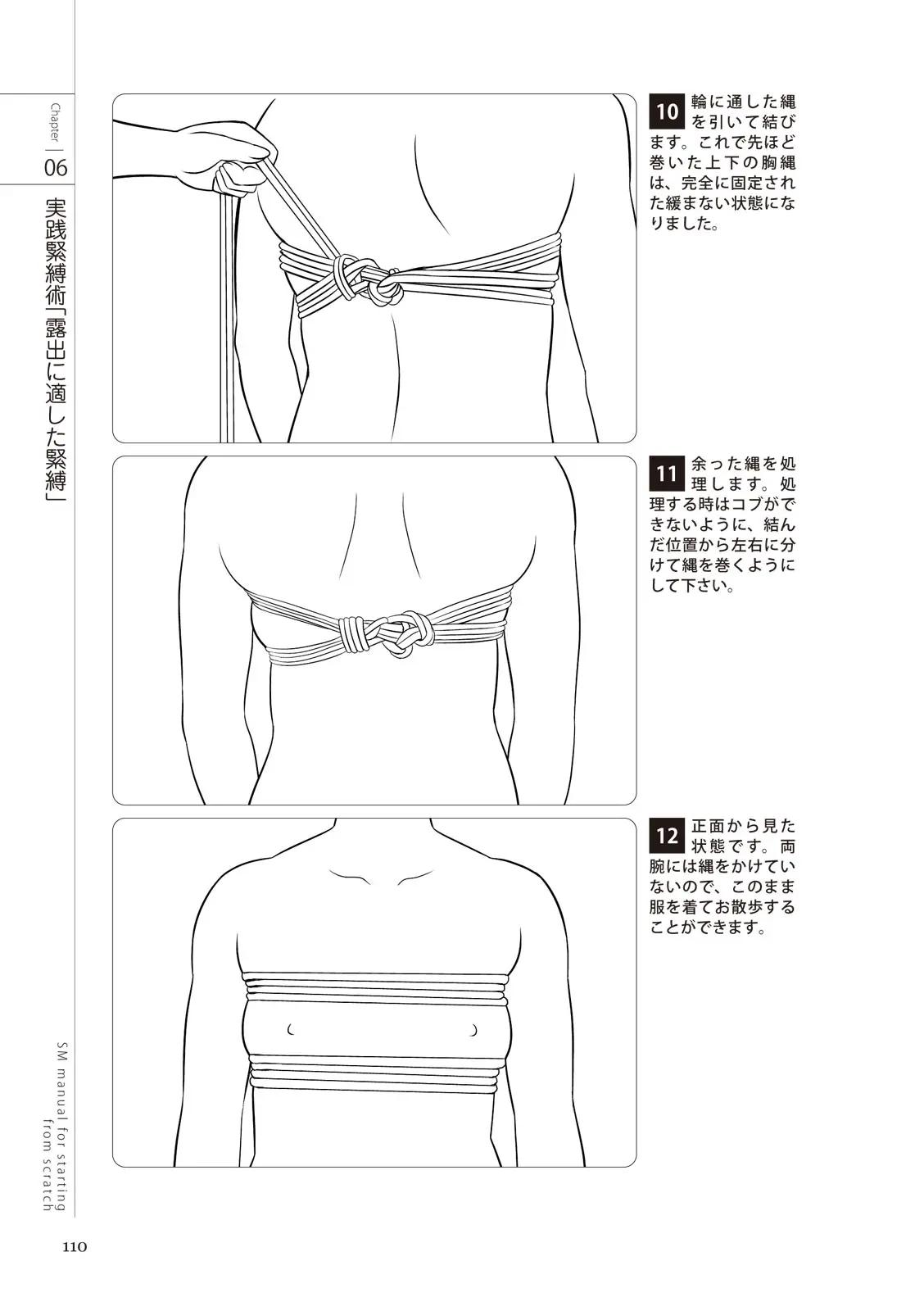 Chapter 06

実践緊縛術「露出に適した緊縛」

10 輪に通した縄を引いて結びます。これで先ほど巻いた上下の胸縄は、完全に固定された緩まない状態になりました。

11 余った縄を処理します。処理する時はコブができないように、結んだ位置から左右に分けて縄を巻くようにして下さい。

12 正面から見た状態です。両腕には縄をかけていないので、このまま服を着てお散歩することができます。

SM manual for starting from scratch

110