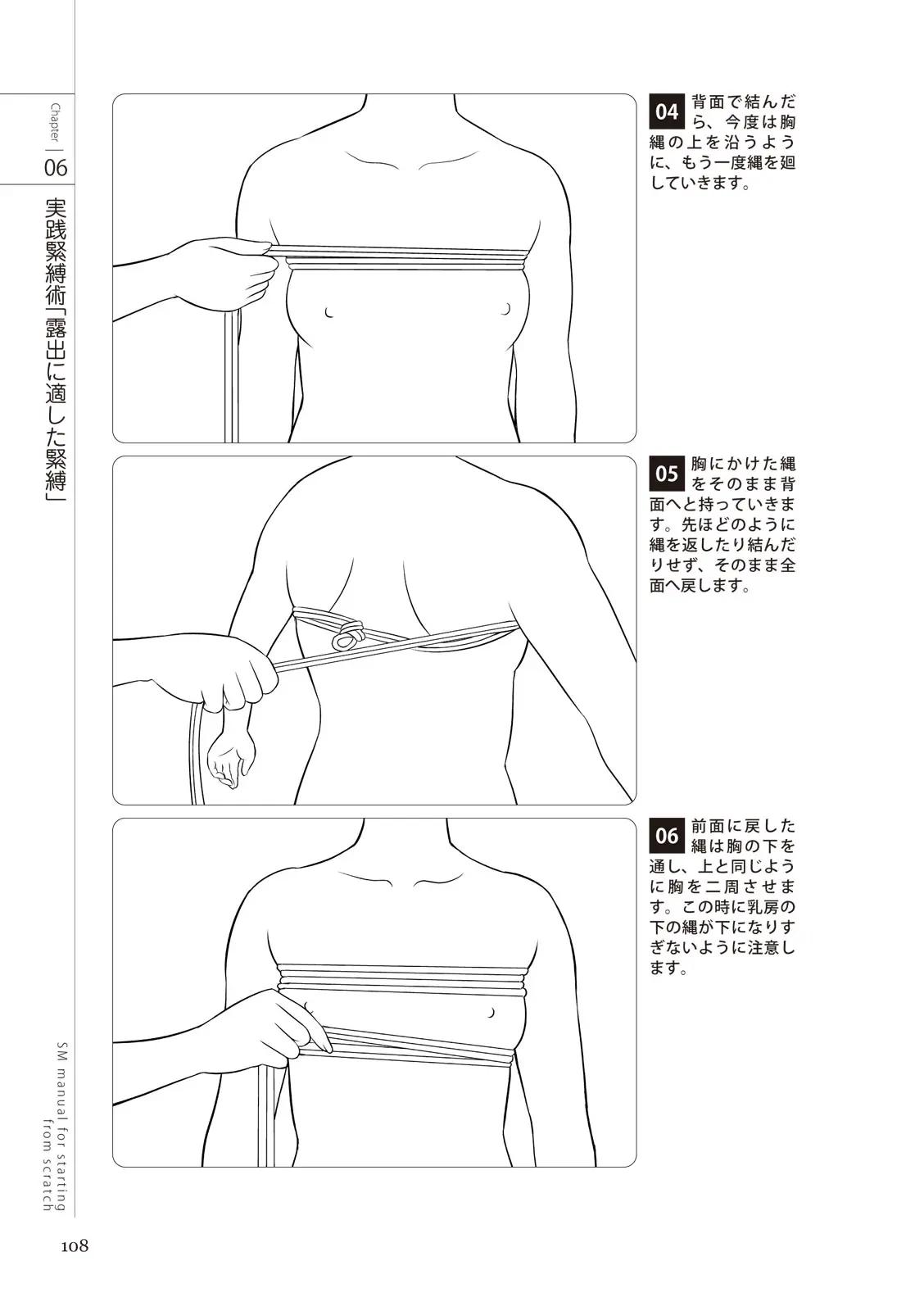 Chapter 06

実践緊縛術「露出に適した緊縛」

04 背面で結んだら、今度は胸縄の上を沿うように、もう一度縄を廻していきます。

05 胸にかけた縄をそのまま背面へと持っていきます。先ほどのように縄を返したり結んだりせず、そのまま全面へ戻します。

06 前面に戻した縄は胸の下を通し、上と同じように胸を二周させます。この時に乳房の下の縄が下になりすぎないように注意します。

SM manual for starting from scratch

108