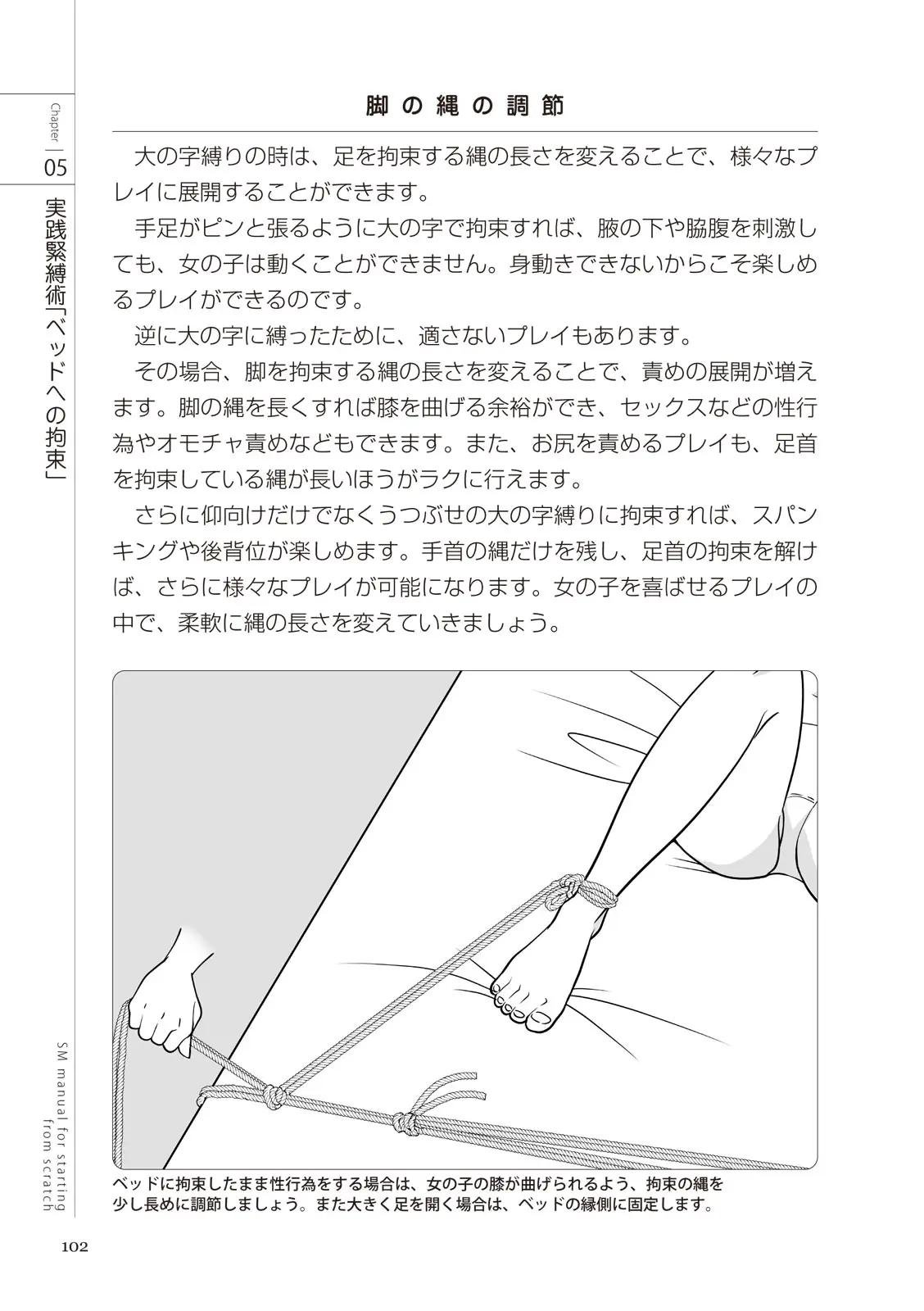 Chapter 05

実践緊縛術「ベッドへの拘束」

脚の縄の調節

大の字縛りの時は、足を拘束する縄の長さを変えることで、様々なプレイに展開することができます。

手足がピンと張るように大の字で拘束すれば、腋の下や脇腹を刺激しても、女の子は動くことができません。身動きできないからこそ楽しめるプレイができるのです。

逆に大の字に縛ったために、適さないプレイもあります。

その場合、脚を拘束する縄の長さを変えることで、責めの展開が増えます。脚の縄を長くすれば膝を曲げる余裕ができ、セックスなどの性行為やオモチャ責めなどもできます。また、お尻を責めるプレイも、足首を拘束している縄が長いほうがラクに行えます。

さらに仰向けだけでなくうつぶせの大の字縛りに拘束すれば、スパンキングや後背位が楽しめます。手首の縄だけを残し、足首の拘束を解けば、さらに様々なプレイが可能になります。女の子を喜ばせるプレイの中で、柔軟に縄の長さを変えていきましょう。

ベッドに拘束したまま性行為をする場合は、女の子の膝が曲げられるよう、拘束の縄を少し長めに調節しましょう。また大きく足を開く場合は、ベッドの縁側に固定します。

SM manual for starting from scratch

102