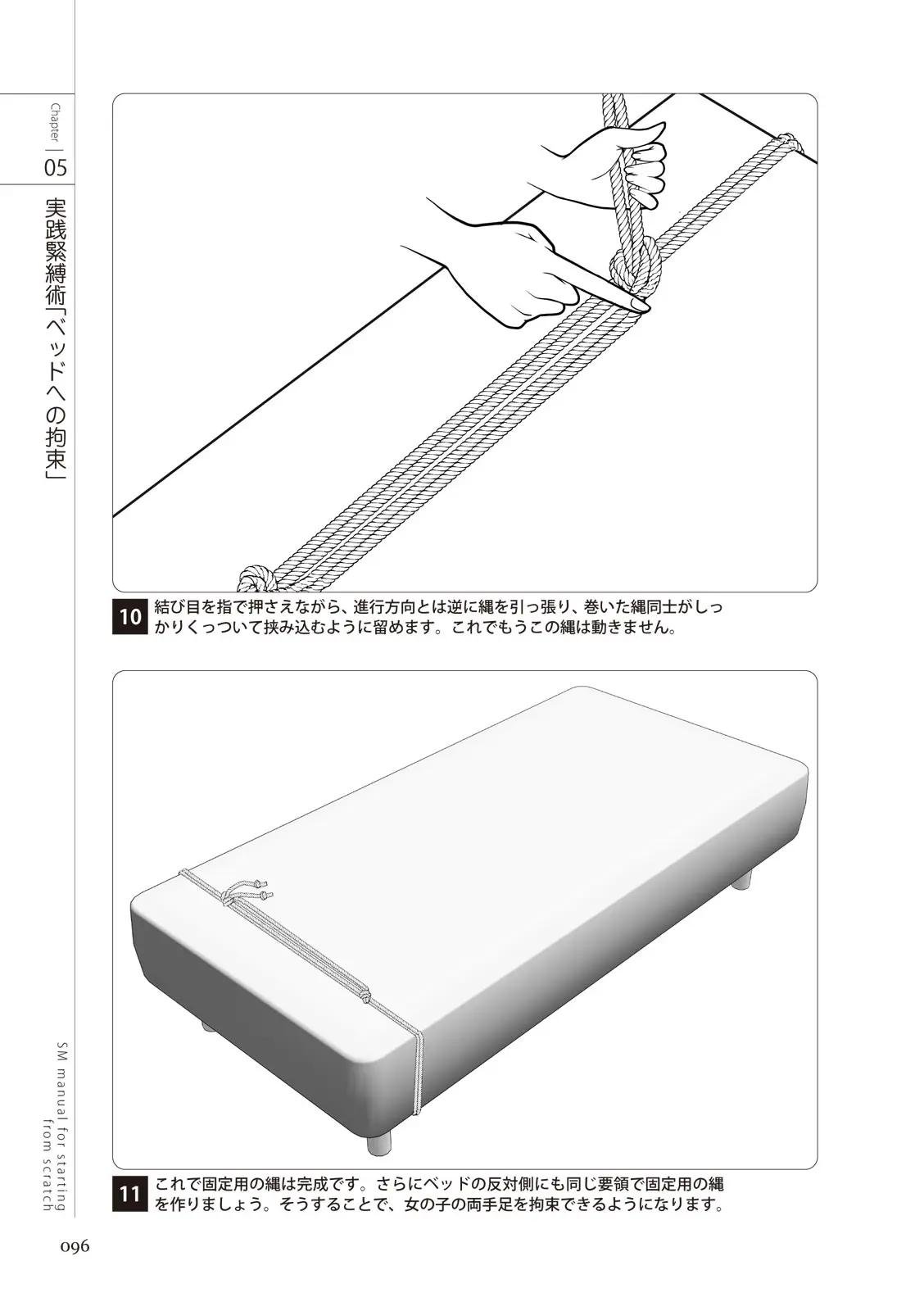 Chapter 05

実践緊縛術「ベッドへの拘束」

10 結び目を指で押さえながら、進行方向とは逆に縄を引っ張り、巻いた縄同士がしっかりくっついて挟み込むように留めます。これでもうこの縄は動きません。

11 これで固定用の縄は完成です。さらにベッドの反対側にも同じ要領で固定用の縄を作りましょう。そうすることで、女の子の両手足を拘束できるようになります。

SM manual for starting from scratch

096