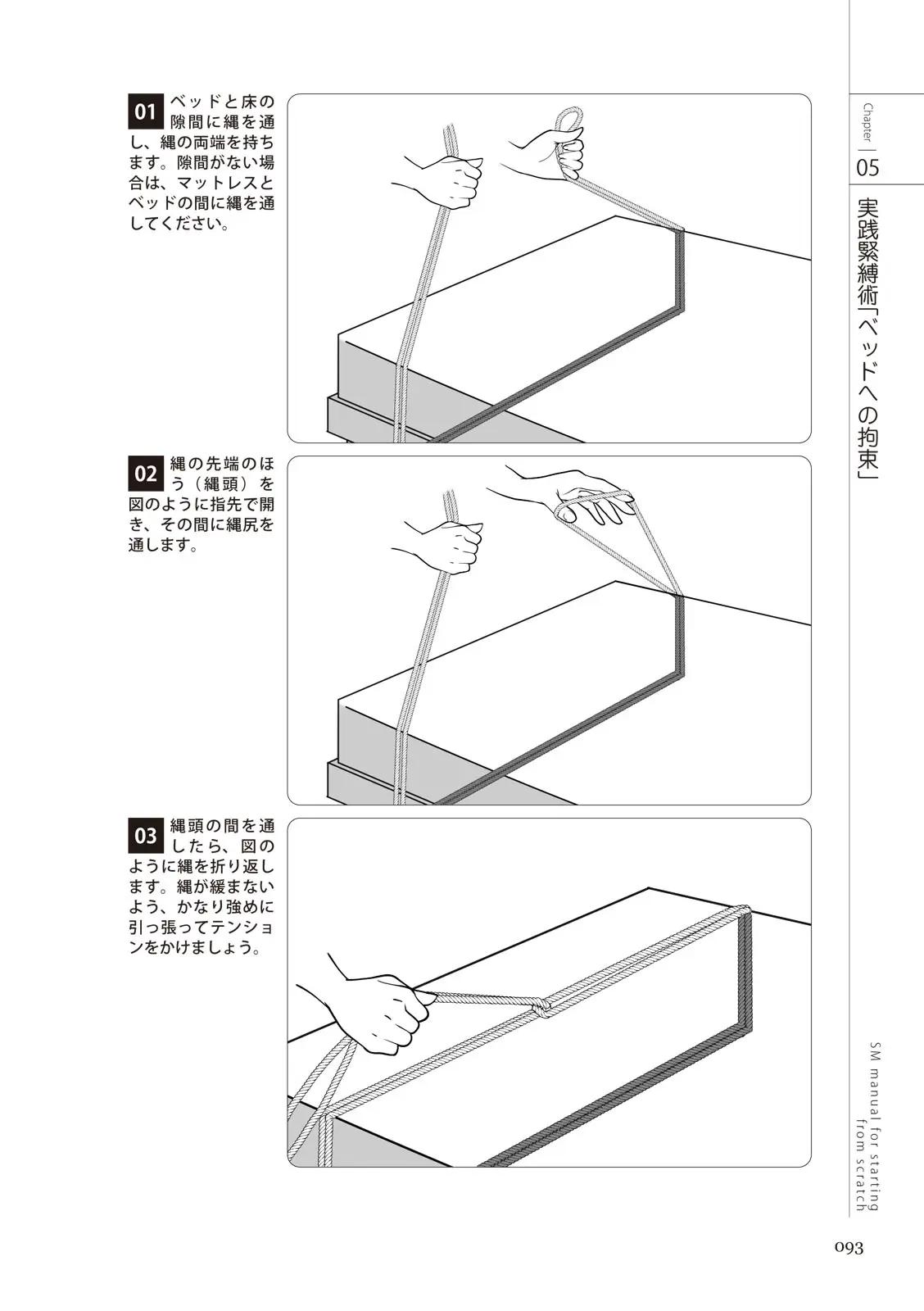 01 ベッドと床の隙間に縄を通し、縄の両端を持ちます。隙間がない場合は、マットレスとベッドの間に縄を通してください。

02 縄の先端のほう（縄頭）を図のように指先で開き、その間に縄尻を通します。

03 縄頭の間を通したら、図のように縄を折り返します。縄が緩まないよう、かなり強めに引っ張ってテンションをかけましょう。

Chapter 05

実践緊縛術「ベッドへの拘束」

SM manual for starting from scratch

093