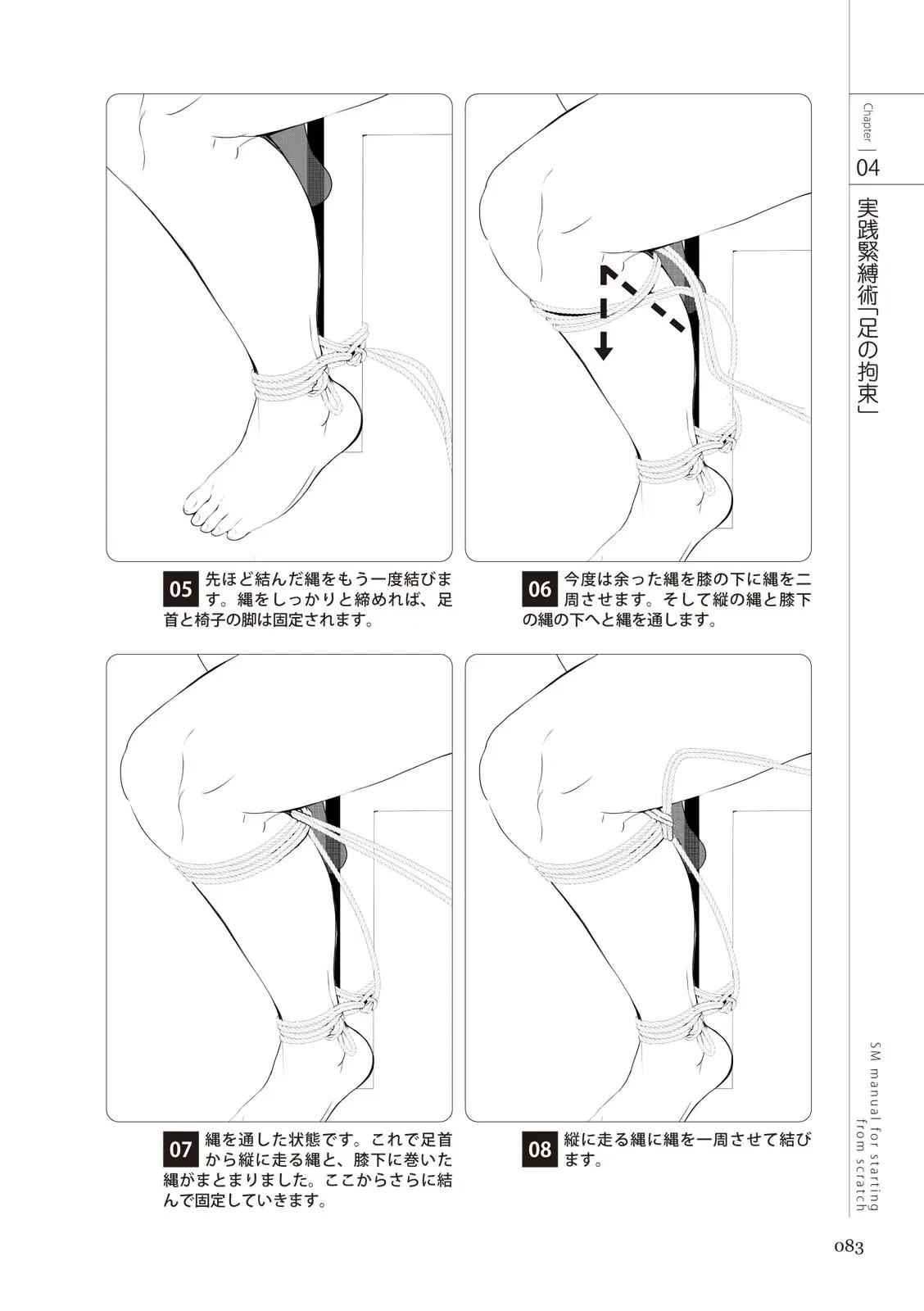 Chapter
04
実践緊縛術「足の拘束」

05 先ほど結んだ縄をもう一度結びます。縄をしっかりと締めれば、足首と椅子の脚は固定されます。

06 今度は余った縄を膝の下に縄を二周させます。そして縦の縄と膝下の縄の下へと縄を通します。

07 縄を通した状態です。これで足首から縦に走る縄と、膝下に巻いた縄がまとまりました。ここからさらに結んで固定していきます。

08 縦に走る縄に縄を一周させて結びます。

SM manual for starting from scratch

083