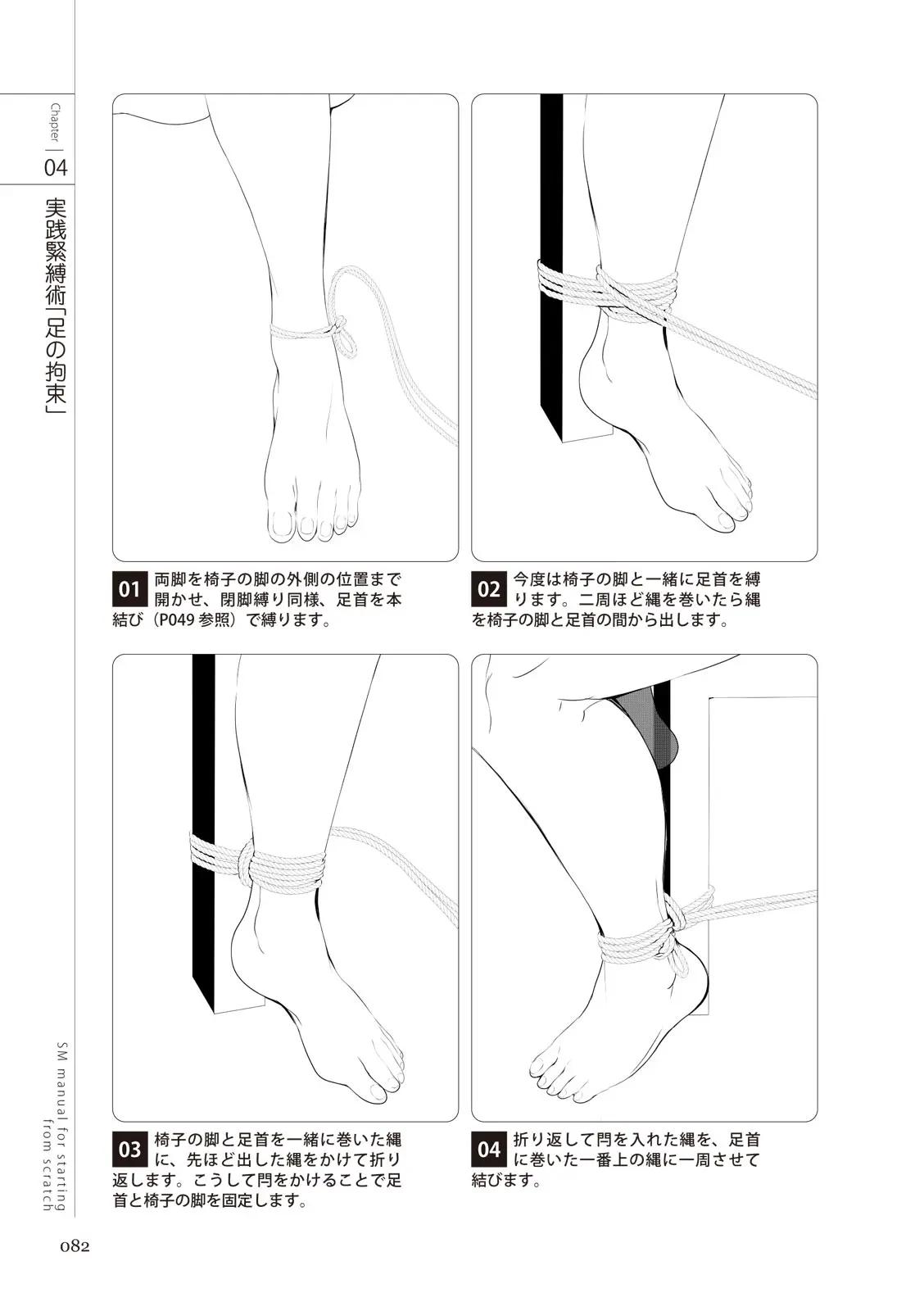 Chapter
04
実践緊縛術「足の拘束」

01 両脚を椅子の脚の外側の位置まで開かせ、閉脚縛り同様、足首を本結び（P049 参照）で縛ります。

02 今度は椅子の脚と一緒に足首を縛ります。二周ほど縄を巻いたら縄を椅子の脚と足首の間から出します。

03 椅子の脚と足首を一緒に巻いた縄に、先ほど出した縄をかけて折り返します。こうして閂をかけることで足首と椅子の脚を固定します。

04 折り返して閂を入れた縄を、足首に巻いた一番上の縄に一周させて結びます。

SM manual for starting from scratch

082