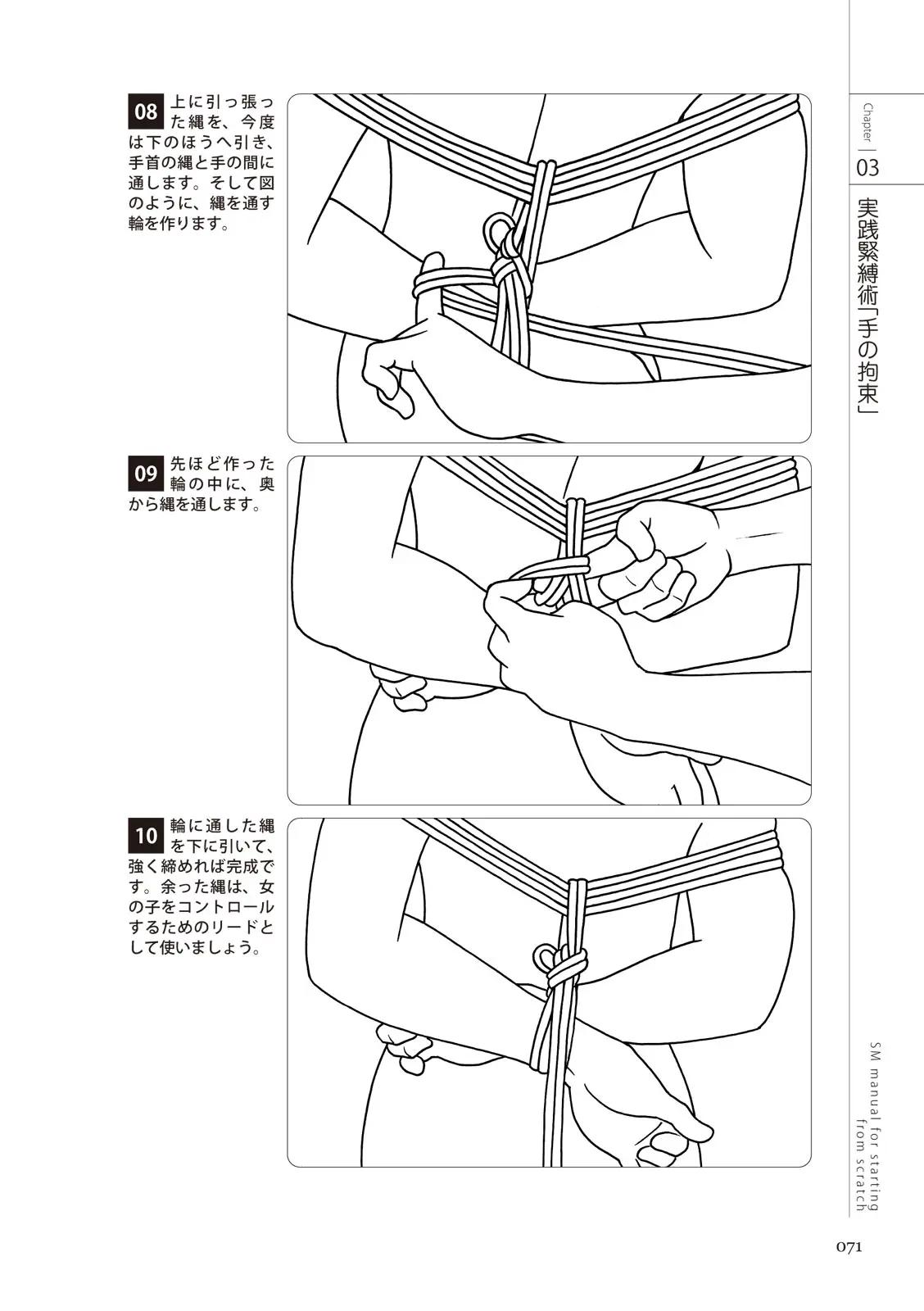 08 上に引っ張った縄を、今度は下のほうへ引き、手首の縄と手の間に通します。そして図のように、縄を通す輪を作ります。

09 先ほど作った輪の中に、奥から縄を通します。

10 輪に通した縄を下に引いて、強く締めれば完成です。余った縄は、女の子をコントロールするためのリードとして使いましょう。

Chapter 03

実践緊縛術「手の拘束」

SM manual for starting from scratch

071