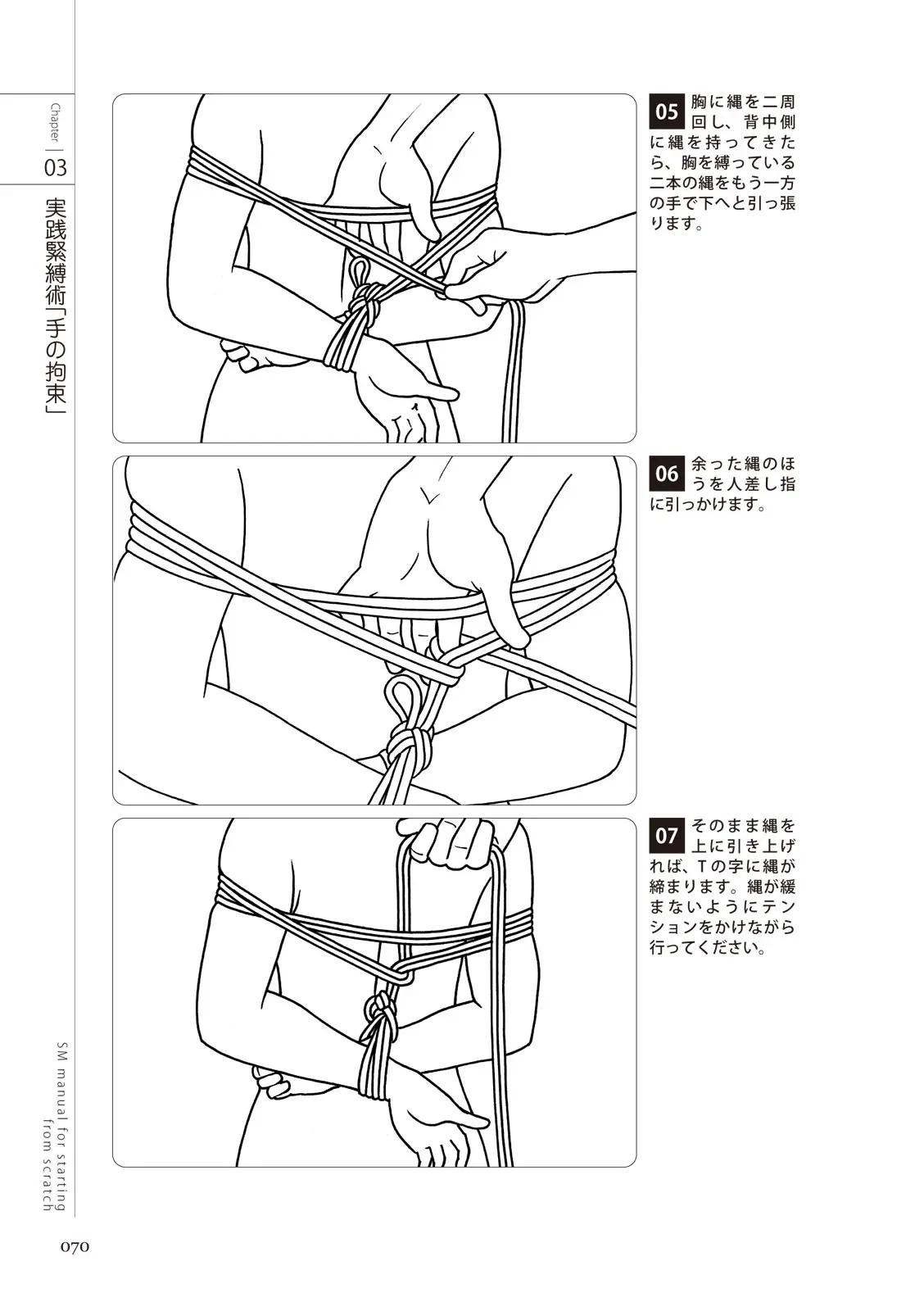 Chapter 03

実践緊縛術「手の拘束」

05 胸に縄を二周回し、背中側に縄を持ってきたら、胸を縛っている二本の縄をもう一方の手で下へと引っ張ります。

06 余った縄のほうを人差し指に引っかけます。

07 そのまま縄を上に引き上げれば、Tの字に縄が締まります。縄が緩まないようにテンションをかけながら行ってください。

SM manual for starting from scratch

070