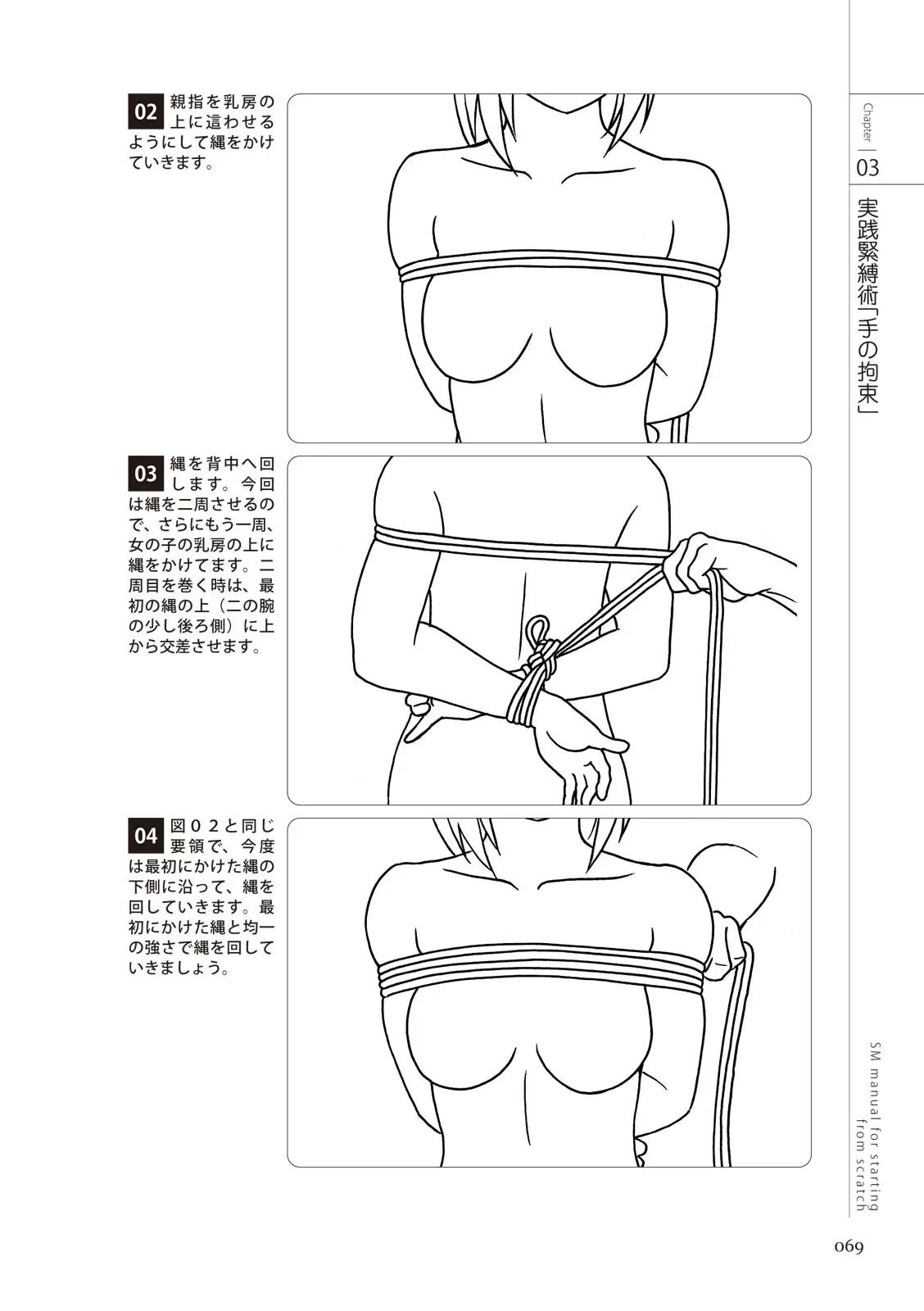 02 親指を乳房の上に這わせるようにして縄をかけていきます。

03 縄を背中へ回します。今回は縄を二周させるので、さらにもう一周、女の子の乳房の上に縄をかけてます。二周目を巻く時は、最初の縄の上（二の腕の少し後ろ側）に上から交差させます。

04 図０２と同じ要領で、今度は最初にかけた縄の下側に沿って、縄を回していきます。最初にかけた縄と均一の強さで縄を回していきましょう。

Chapter 03

実践緊縛術「手の拘束」

SM manual for starting from scratch

069