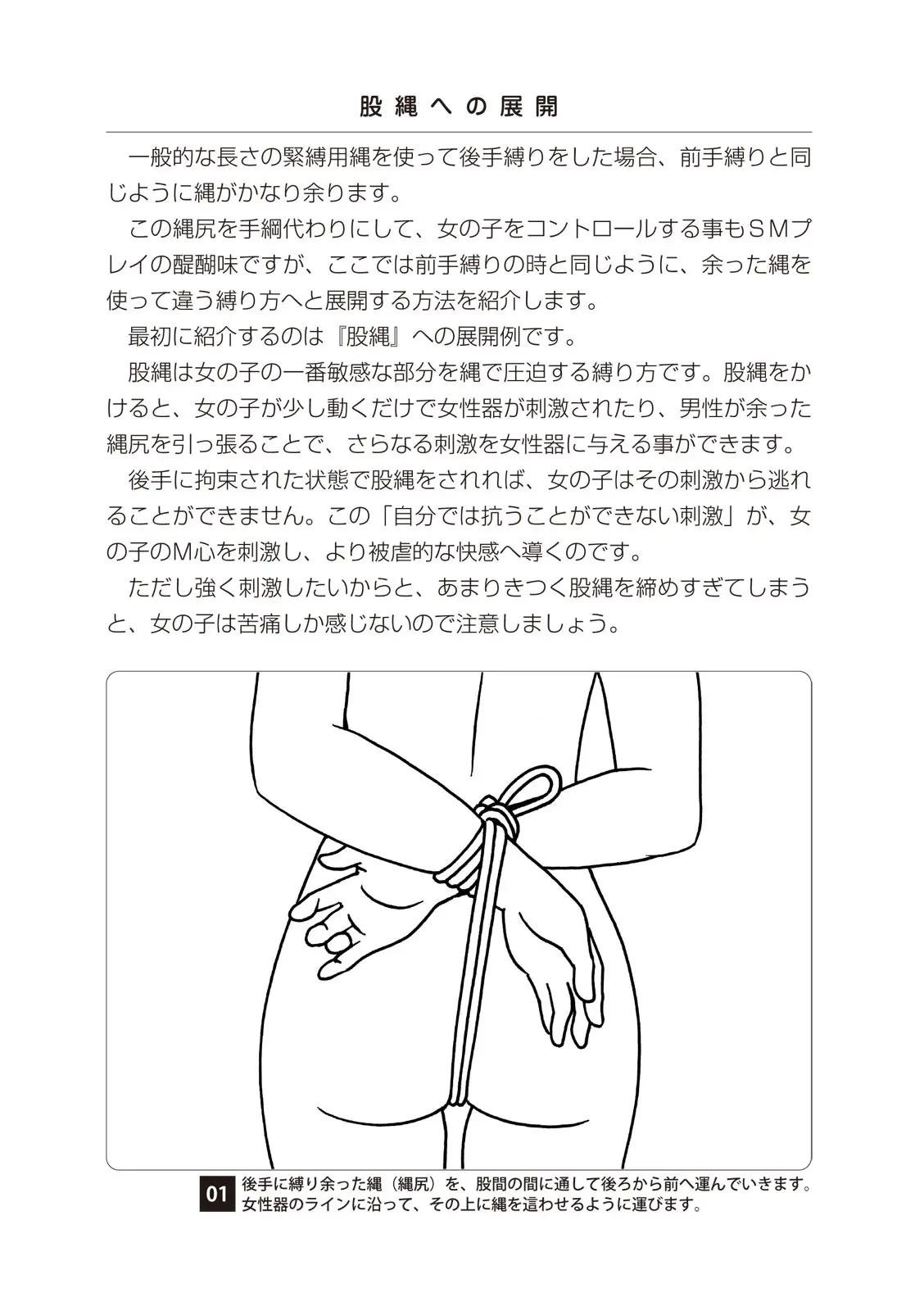 股縄への展開

一般的な長さの緊縛用縄を使って後手縛りをした場合、前手縛りと同じように縄がかなり余ります。

この縄尻を手綱代わりにして、女の子をコントロールする事もＳＭプレイの醍醐味ですが、ここでは前手縛りの時と同じように、余った縄を使って違う縛り方へと展開する方法を紹介します。

最初に紹介するのは『股縄』への展開例です。

股縄は女の子の一番敏感な部分を縄で圧迫する縛り方です。股縄をかけると、女の子が少し動くだけで女性器が刺激されたり、男性が余った縄尻を引っ張ることで、さらなる刺激を女性器に与える事ができます。

後手に拘束された状態で股縄をされれば、女の子はその刺激から逃れることができません。この「自分では抗うことができない刺激」が、女の子のM心を刺激し、より被虐的な快感へ導くのです。

ただし強く刺激したいからと、あまりきつく股縄を締めすぎてしまうと、女の子は苦痛しか感じないので注意しましょう。

01 後手に縛り余った縄（縄尻）を、股間の間に通して後ろから前へ運んでいきます。女性器のラインに沿って、その上に縄を這わせるように運びます。