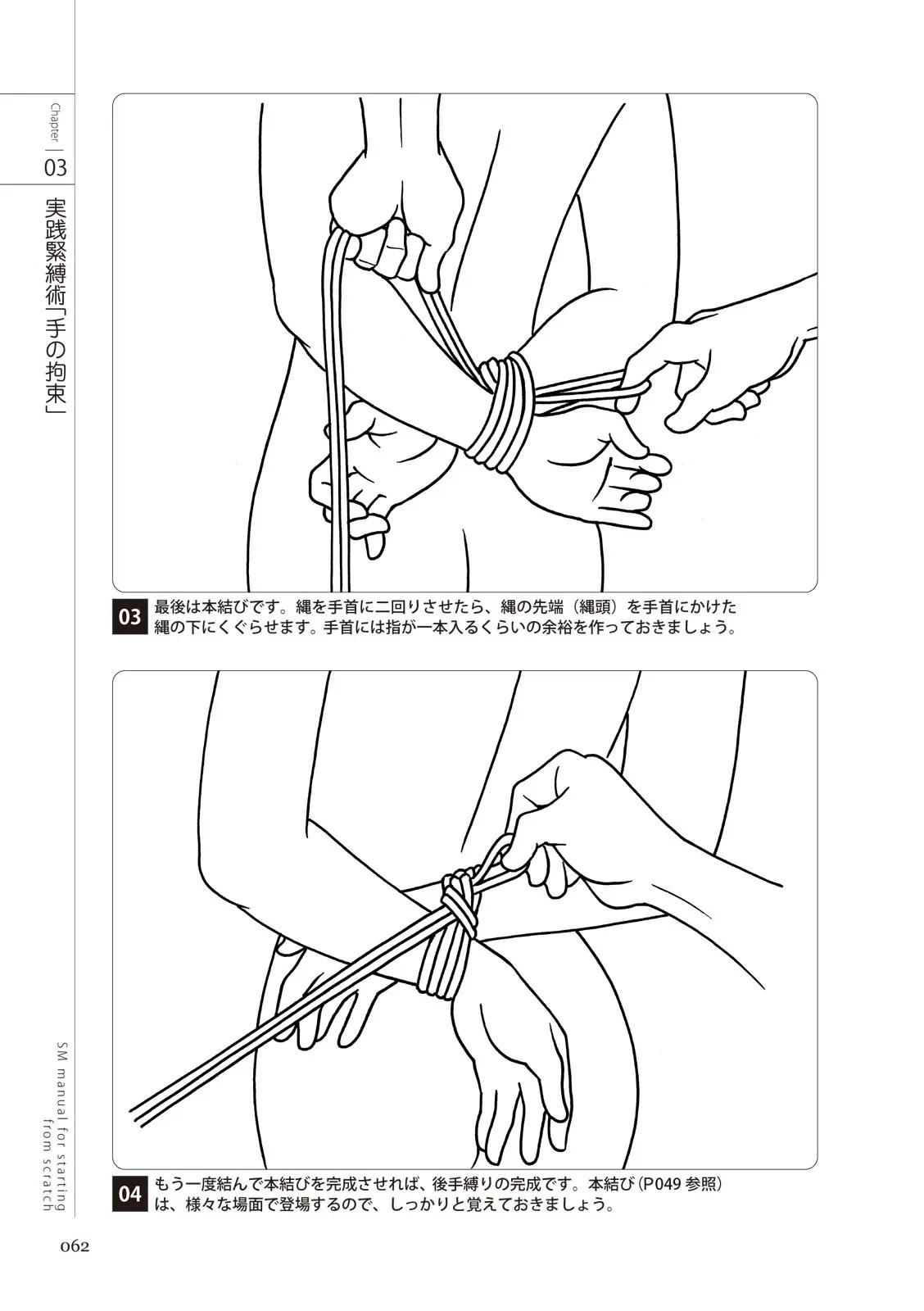 Chapter 03

実践緊縛術「手の拘束」

03 最後は本結びです。縄を手首に二回りさせたら、縄の先端（縄頭）を手首にかけた縄の下にくぐらせます。手首には指が一本入るくらいの余裕を作っておきましょう。

04 もう一度結んで本結びを完成させれば、後手縛りの完成です。本結び（P049 参照）は、様々な場面で登場するので、しっかりと覚えておきましょう。

SM manual for starting from scratch

062