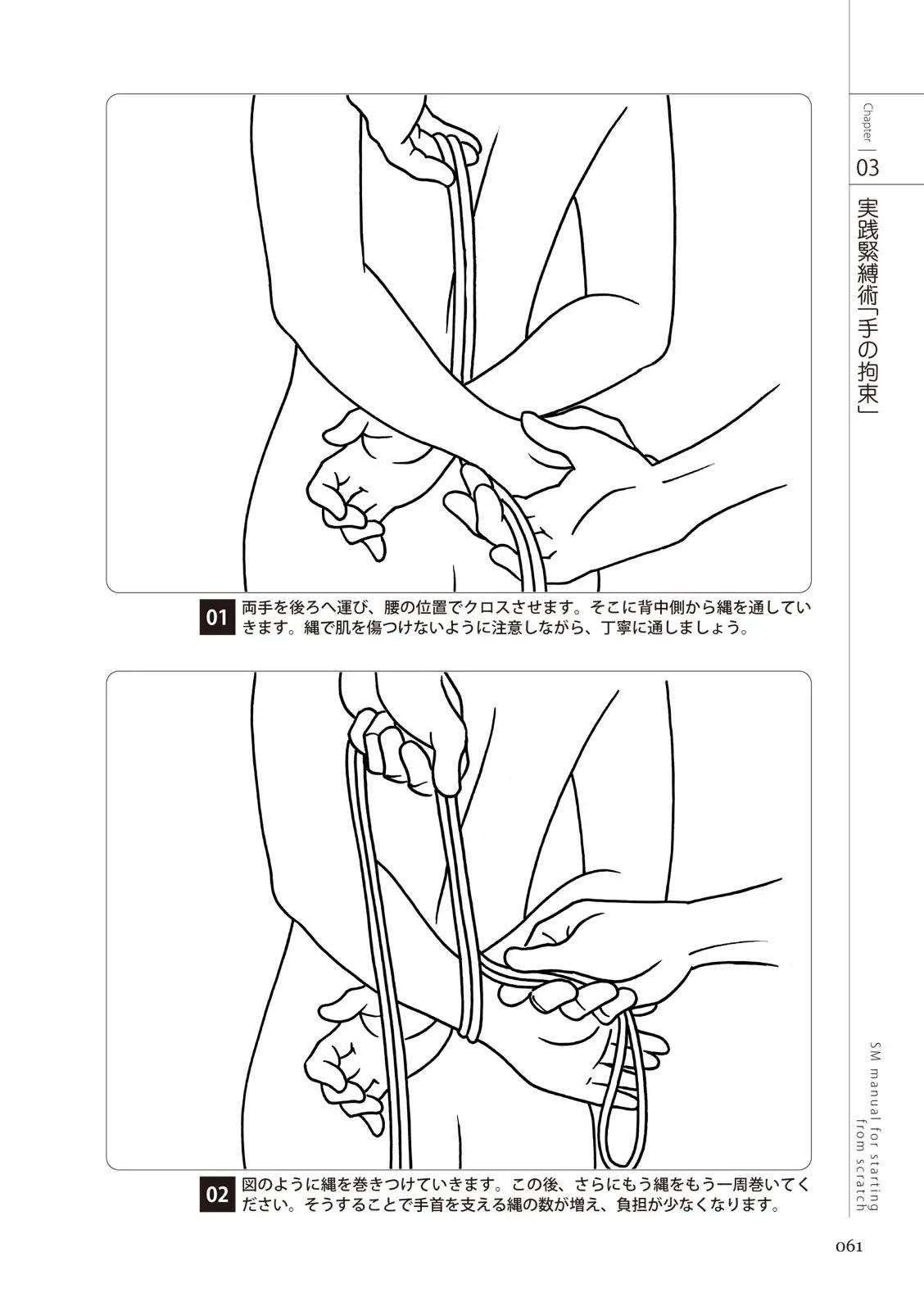 Chapter
03
実践緊縛術「手の拘束」

01 両手を後ろへ運び、腰の位置でクロスさせます。そこに背中側から縄を通していきます。縄で肌を傷つけないように注意しながら、丁寧に通しましょう。

02 図のように縄を巻きつけていきます。この後、さらにもう縄をもう一周巻いてください。そうすることで手首を支える縄の数が増え、負担が少なくなります。

SM manual for starting from scratch

061