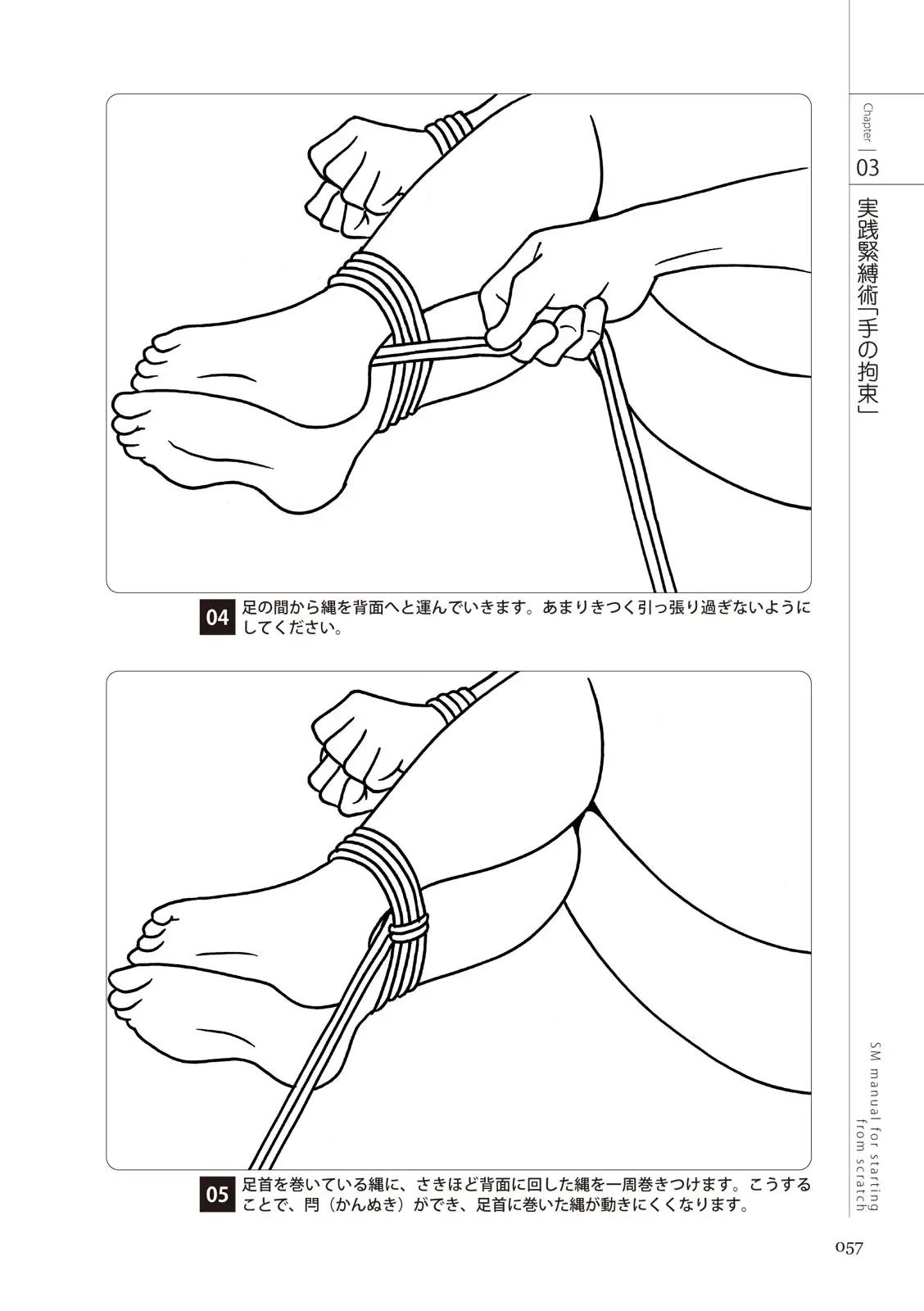 Chapter 03

実践緊縛術「手の拘束」

04 足の間から縄を背面へと運んでいきます。あまりきつく引っ張り過ぎないようにしてください。

05 足首を巻いている縄に、さきほど背面に回した縄を一周巻きつけます。こうすることで、閂（かんぬき）ができ、足首に巻いた縄が動きにくくなります。

SM manual for starting from scratch

057