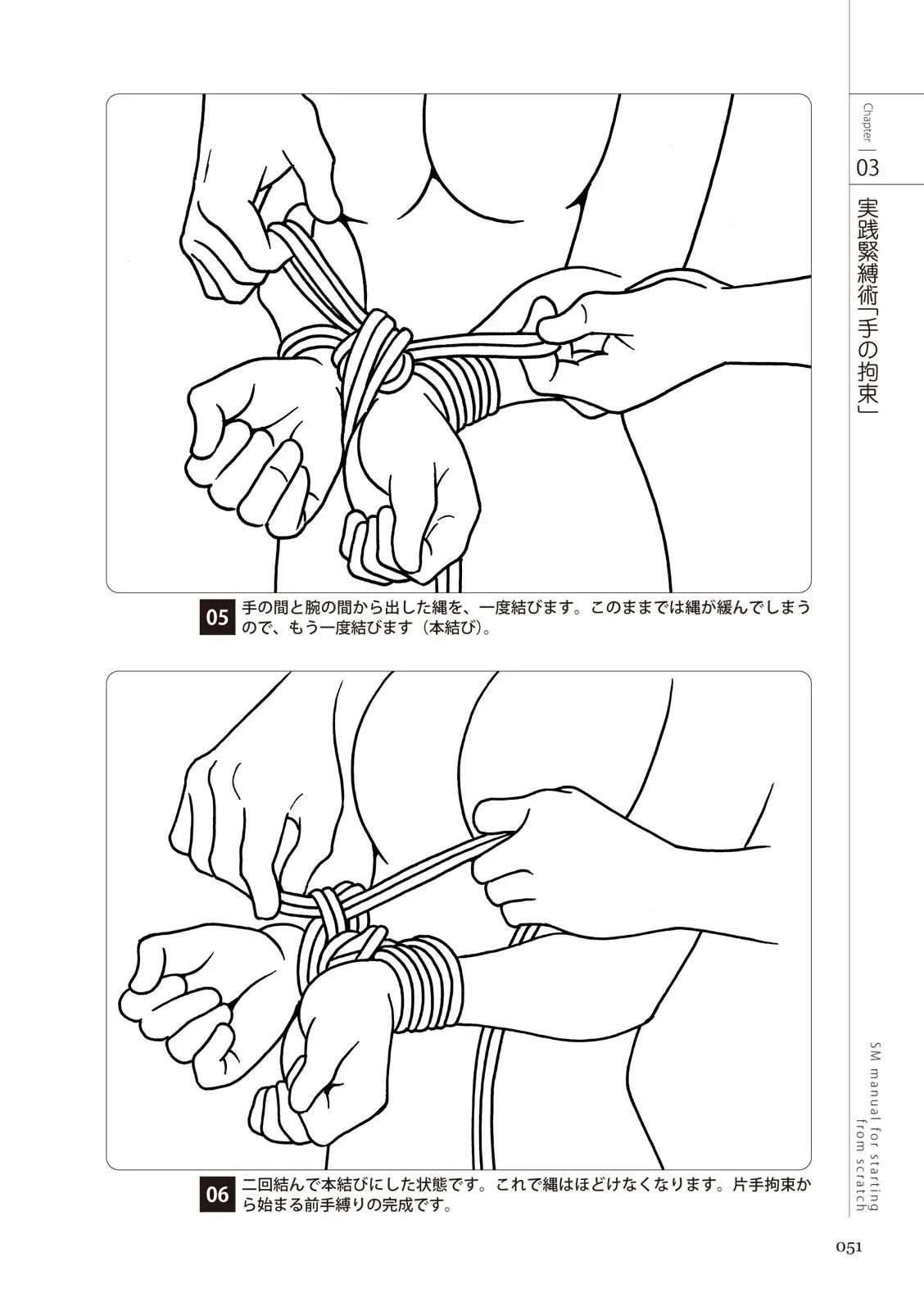 Chapter 03

実践緊縛術「手の拘束」

05 手の間と腕の間から出した縄を、一度結びます。このままでは縄が緩んでしまうので、もう一度結びます（本結び）。

06 二回結んで本結びにした状態です。これで縄はほどけなくなります。片手拘束から始まる前手縛りの完成です。

SM manual for starting from scratch

051