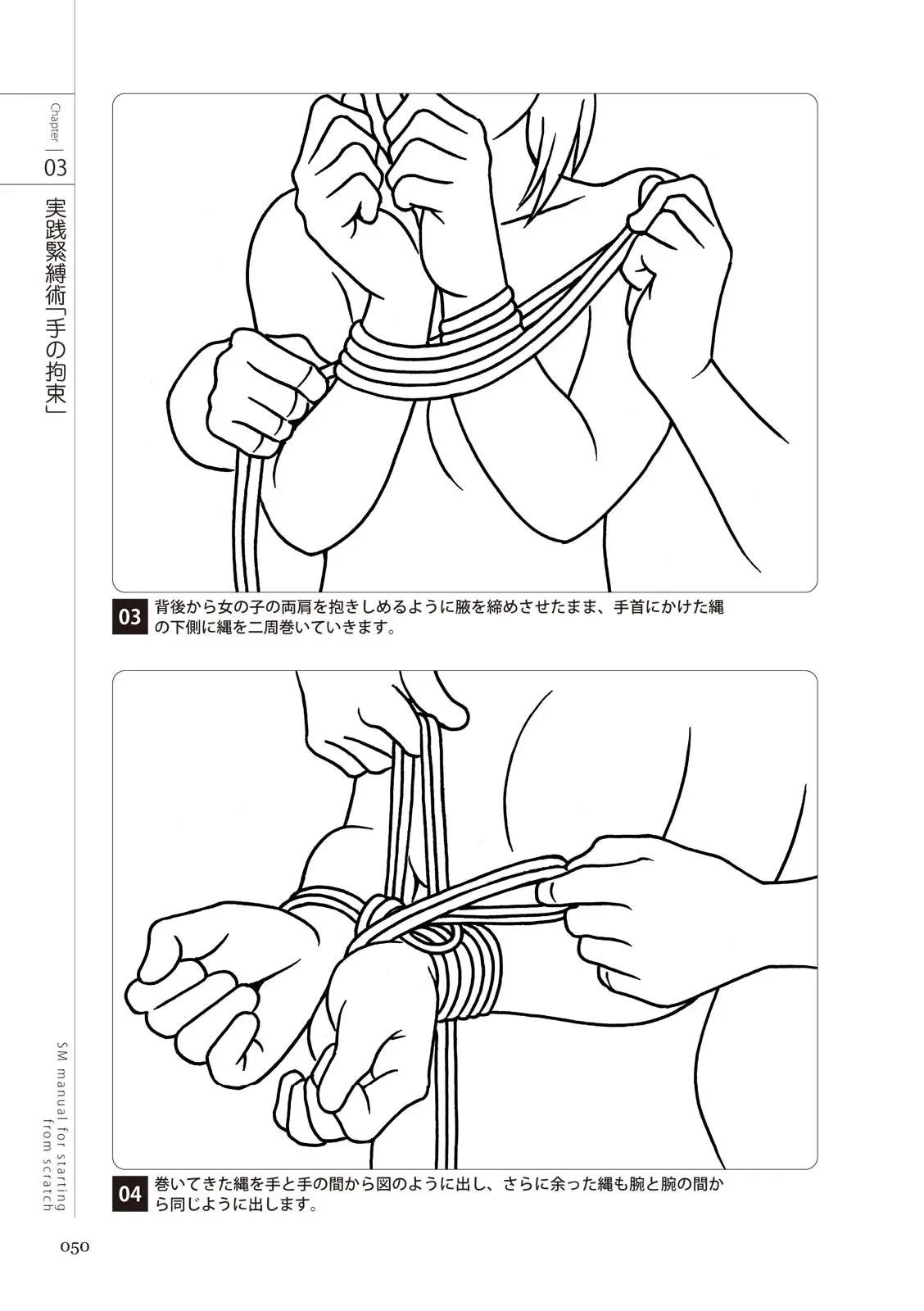 Chapter 03
実践緊縛術「手の拘束」

03 背後から女の子の両肩を抱きしめるように腋を締めさせたまま、手首にかけた縄の下側に縄を二周巻いていきます。

04 巻いてきた縄を手と手の間から図のように出し、さらに余った縄も腕と腕の間から同じように出します。

SM manual for starting from scratch

050